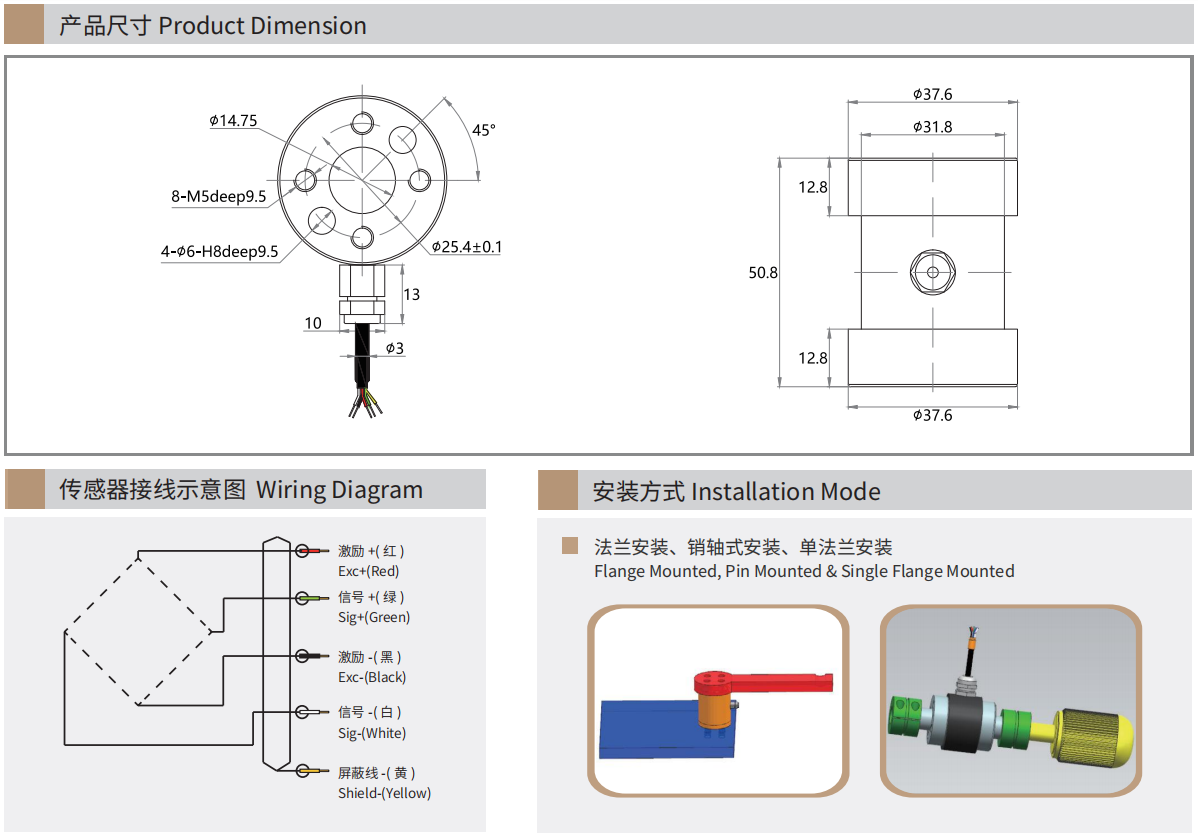 产品尺寸 Product Dimension

ϕ14.75

45°

8-M5deep9.5

4-ϕ6-H8deep9.5

ϕ25.4±0.1

13

10

ϕ3

ϕ37.6

ϕ31.8

12.8

50.8

12.8

ϕ37.6

传感器接线示意图 Wiring Diagram

激励 +( 红 )
Exc+(Red)

信号 +( 绿 )
Sig+(Green)

激励 -( 黑 )
Exc-(Black)

信号 -( 白 )
Sig-(White)

屏蔽线 -( 黄 )
Shield-(Yellow)

安装方式 Installation Mode

法兰安装、销轴式安装、单法兰安装
Flange Mounted, Pin Mounted & Single Flange Mounted